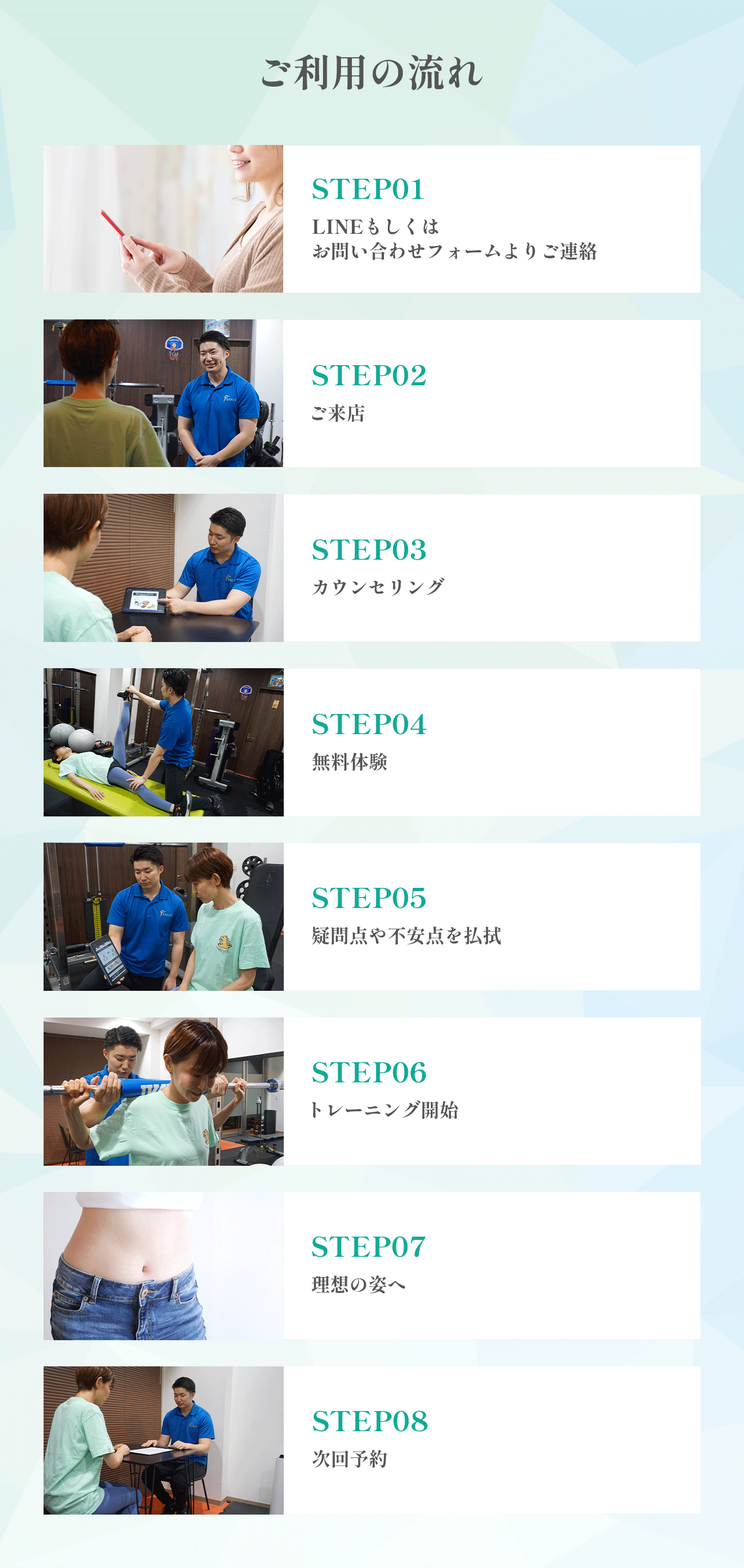 ご利用の流れ

STEP01
LINEもしくは
お問い合わせフォームよりご連絡

STEP02
ご来店

STEP03
カウンセリング

STEP04
無料体験

STEP05
疑問点や不安点を払拭

STEP06
トレーニング開始

STEP07
理想の姿へ

STEP08
次回予約